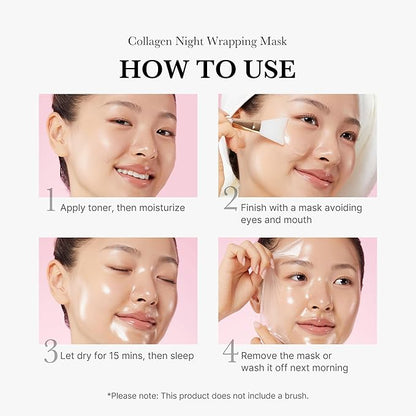 Collagen Night Wrapping Mask

HOW TO USE

1 Apply toner, then moisturize

2 Finish with a mask avoiding eyes and mouth

3 Let dry for 15 mins, then sleep

4 Remove the mask or wash it off next morning

*Please note: This product does not include a brush.